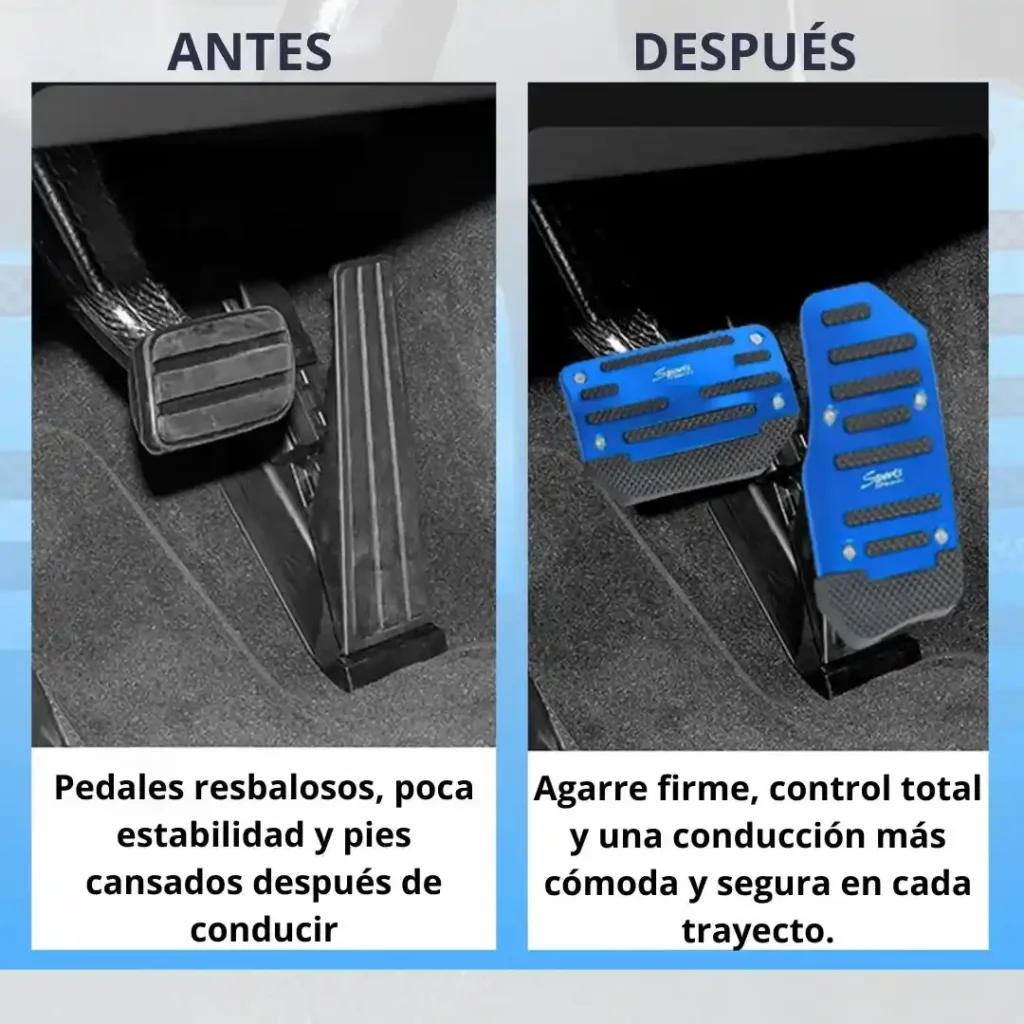 ANTES

Pedales resbalosos, poca estabilidad y pies cansados después de conducir

DESPUÉS

Sports

Sports

Agarre firme, control total y una conducción más cómoda y segura en cada trayecto.