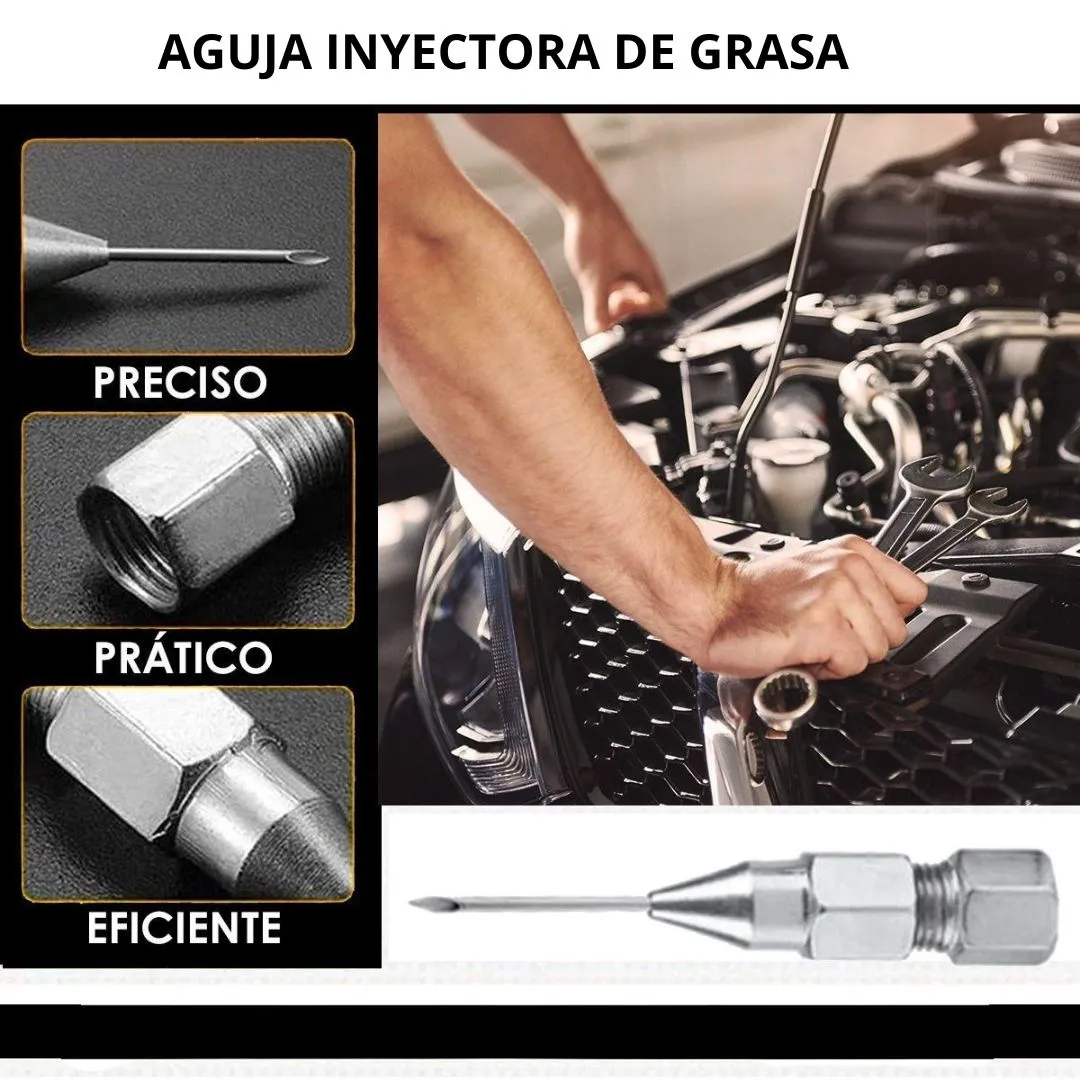 AGUJA INYECTORA DE GRASA

PRECISO

PRÁTICO

EFICIENTE