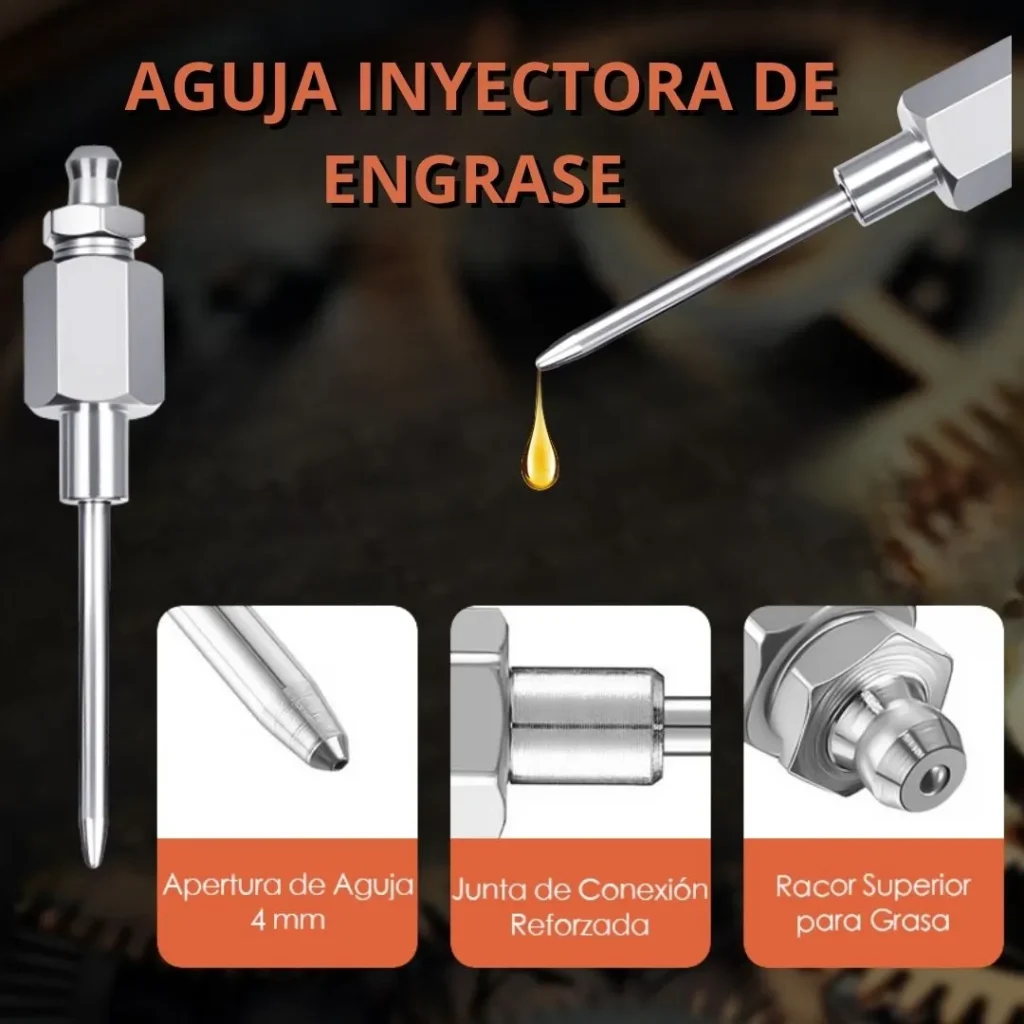 AGUJA INYECTORA DE ENGRASE

Apertura de Aguja 4 mm

Junta de Conexión Reforzada

Racor Superior para Grasa